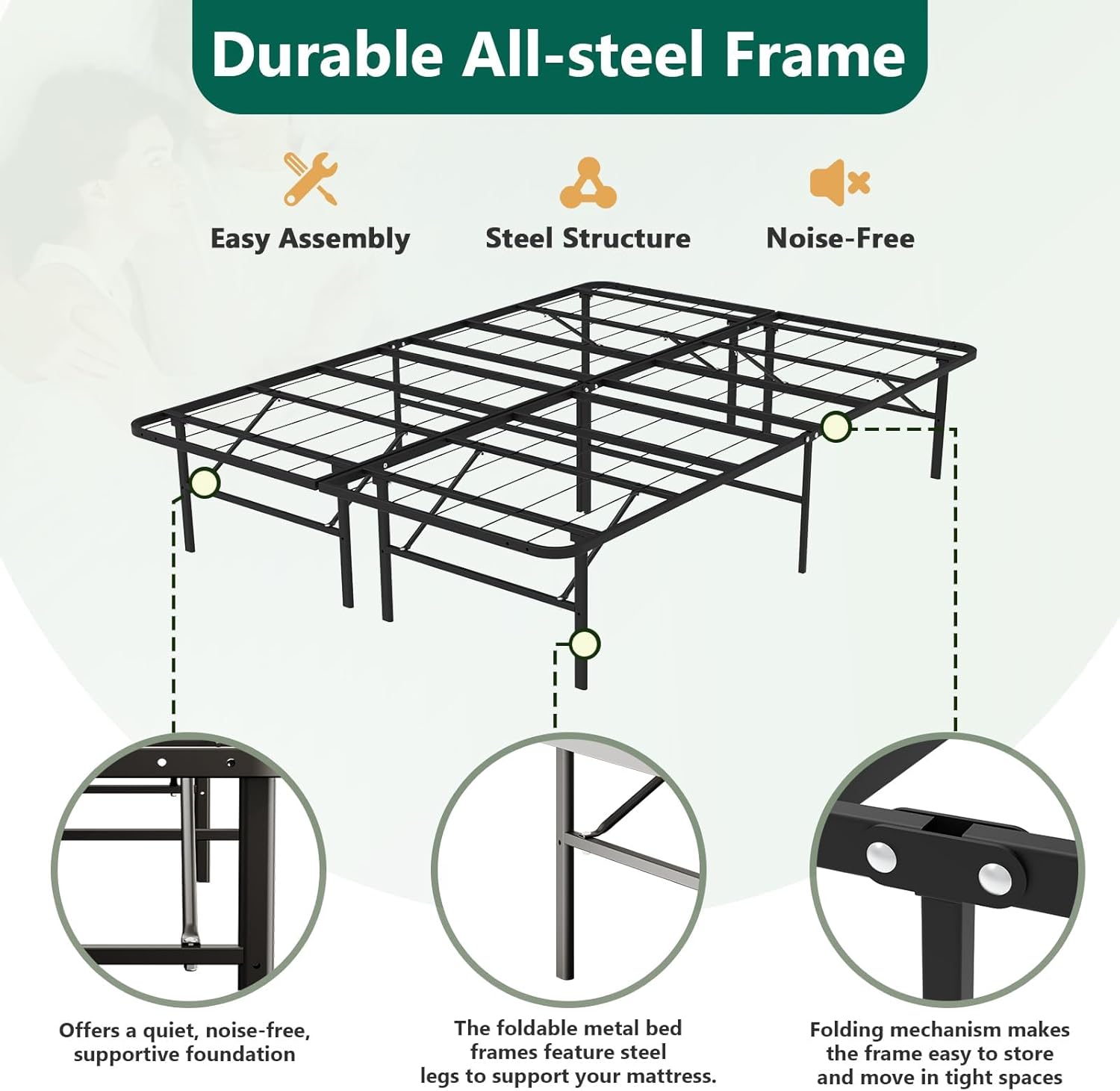 Durable All-steel Frame

Easy Assembly

Steel Structure

Noise-Free

Offers a quiet, noise-free, supportive foundation

The foldable metal bed frames feature steel legs to support your mattress.

Folding mechanism makes the frame easy to store and move in tight spaces