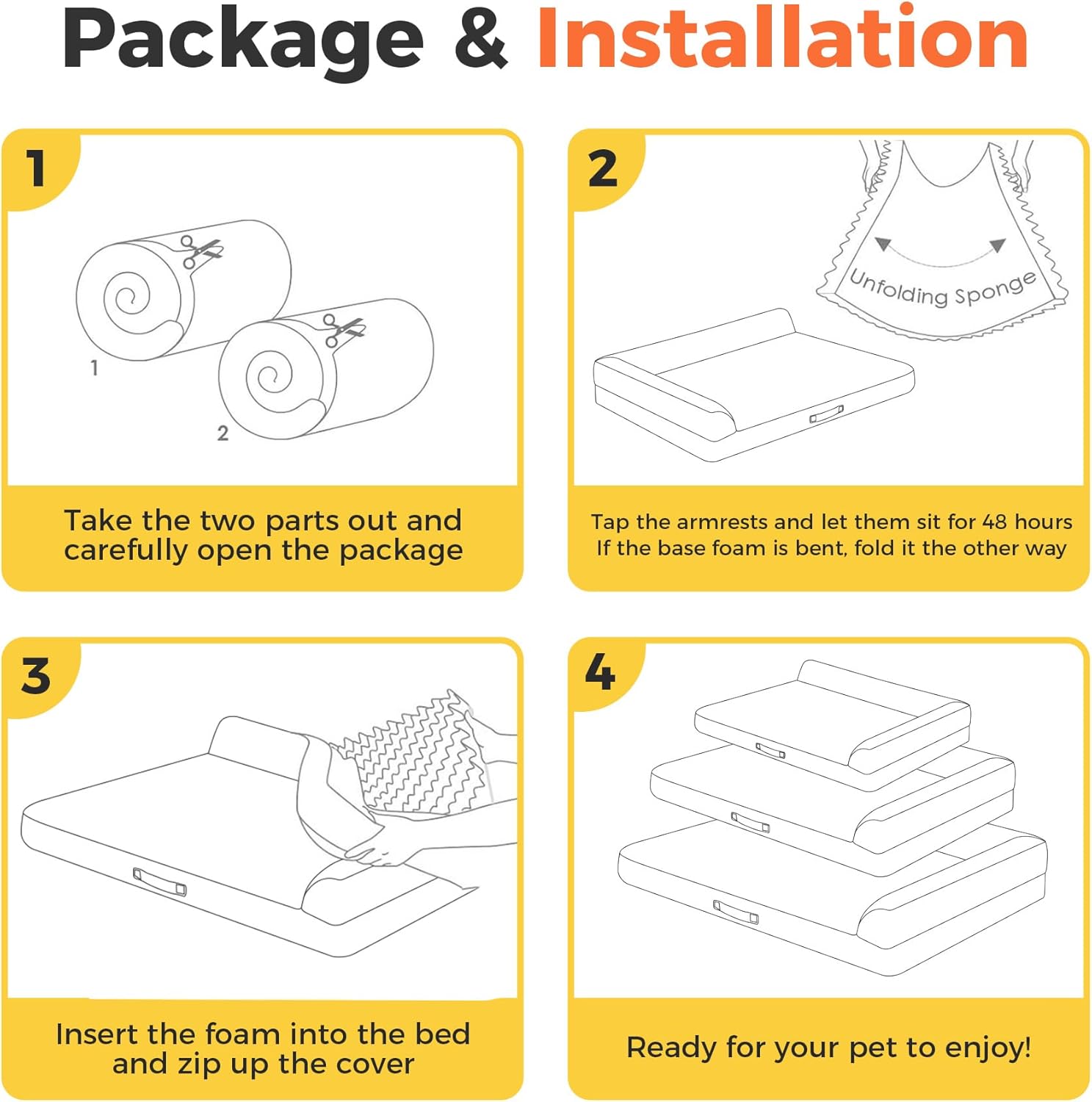 Package & Installation

1

1

2

Take the two parts out and carefully open the package

2

Unfolding Sponge

Tap the armrests and let them sit for 48 hours
If the base foam is bent, fold it the other way

3

Insert the foam into the bed and zip up the cover

4

Ready for your pet to enjoy!