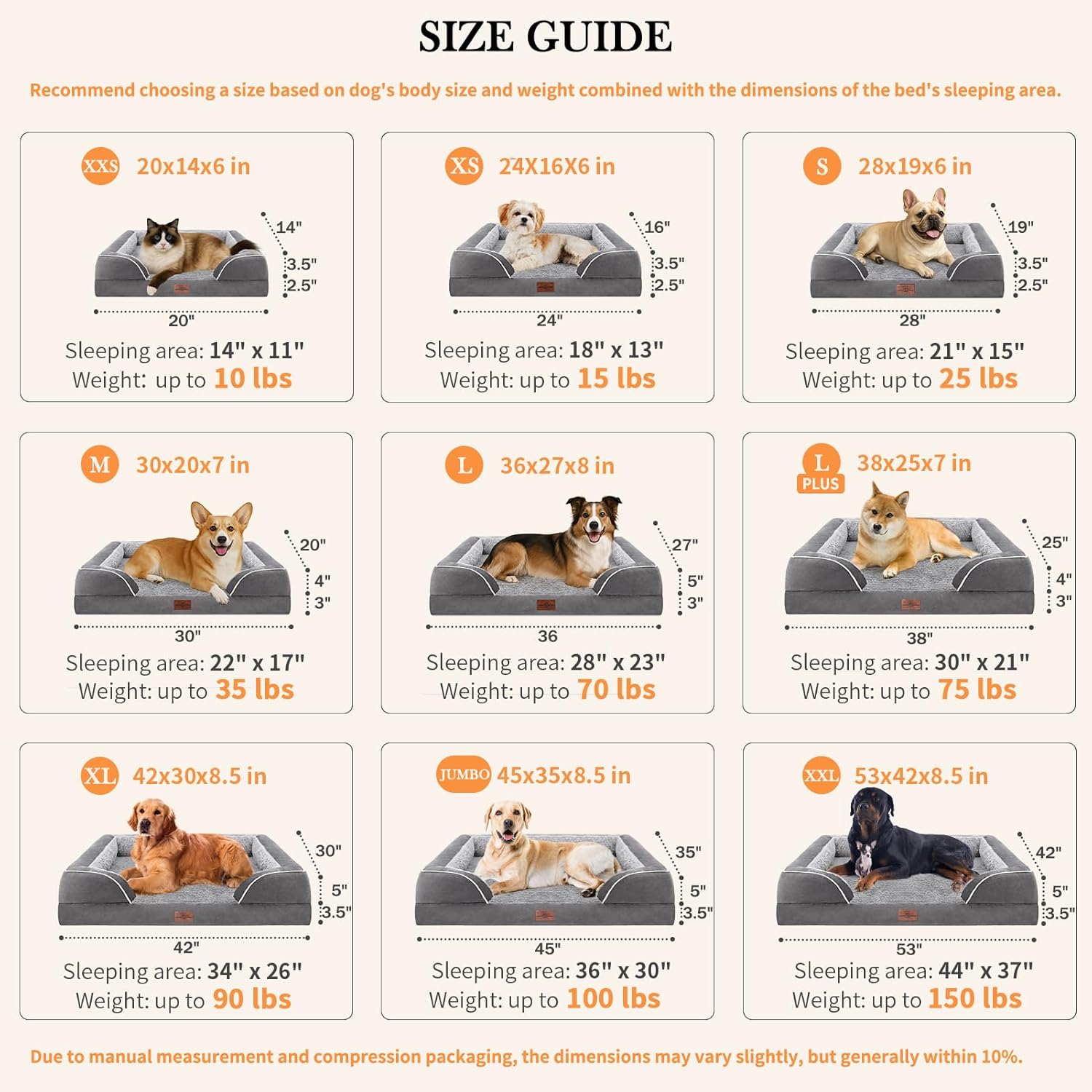 SIZE GUIDE

Recommend choosing a size based on dog's body size and weight combined with the dimensions of the bed's sleeping area.

XXS 20x14x6 in
14"
3.5"
2.5"
20"
Sleeping area: 14" x 11"
Weight: up to 10 lbs

XS 24X16X6 in
16"
3.5"
2.5"
24"
Sleeping area: 18" x 13"
Weight: up to 15 lbs

S 28x19x6 in
19"
3.5"
2.5"
28"
Sleeping area: 21" x 15"
Weight: up to 25 lbs

M 30x20x7 in
20"
4"
3"
30"
Sleeping area: 22" x 17"
Weight: up to 35 lbs

L 36x27x8 in
27"
5"
3"
36
Sleeping area: 28" x 23"
Weight: up to 70 lbs

L PLUS 38x25x7 in
25"
4"
3"
38"
Sleeping area: 30" x 21"
Weight: up to 75 lbs

XL 42x30x8.5 in
30"
5"
3.5"
42"
Sleeping area: 34" x 26"
Weight: up to 90 lbs

JUMBO 45x35x8.5 in
35"
5"
3.5"
45"
Sleeping area: 36" x 30"
Weight: up to 100 lbs

XXL 53x42x8.5 in
42"
5"
3.5"
53"
Sleeping area: 44" x 37"
Weight: up to 150 lbs

Due to manual measurement and compression packaging, the dimensions may vary slightly, but generally within 10%.